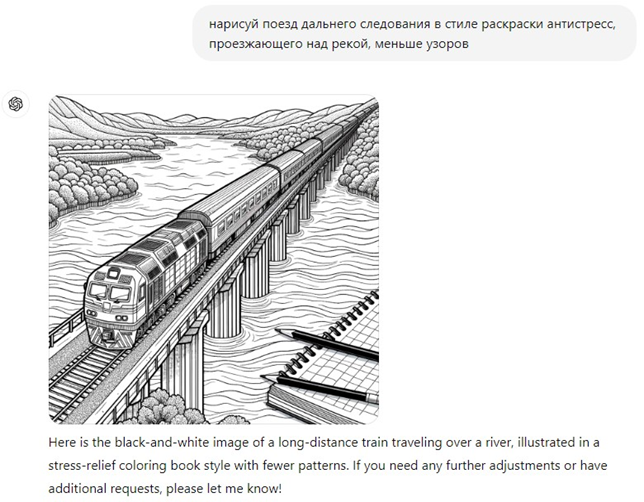 нарисуй поезд дальнего следования в стиле раскраски антистресс, проезжающего над рекой, меньше узоров

Here is the black-and-white image of a long-distance train traveling over a river, illustrated in a stress-relief coloring book style with fewer patterns. If you need any further adjustments or have additional requests, please let me know!